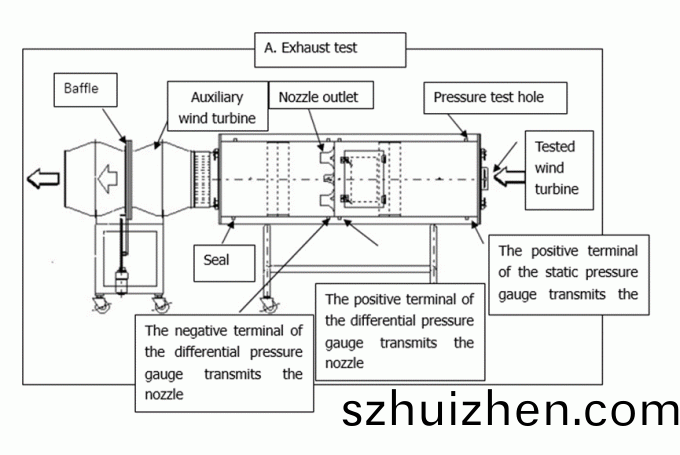 A. Exhaust test

Baffle

Auxiliary wind turbine

Nozzle outlet

Pressure test hole

Tested wind turbine

Seal

The positive terminal of the static pressure gauge transmits the

The positive terminal of the differential pressure gauge transmits the nozzle

The negative terminal of the differential pressure gauge transmits the nozzle

szhuizhen.com